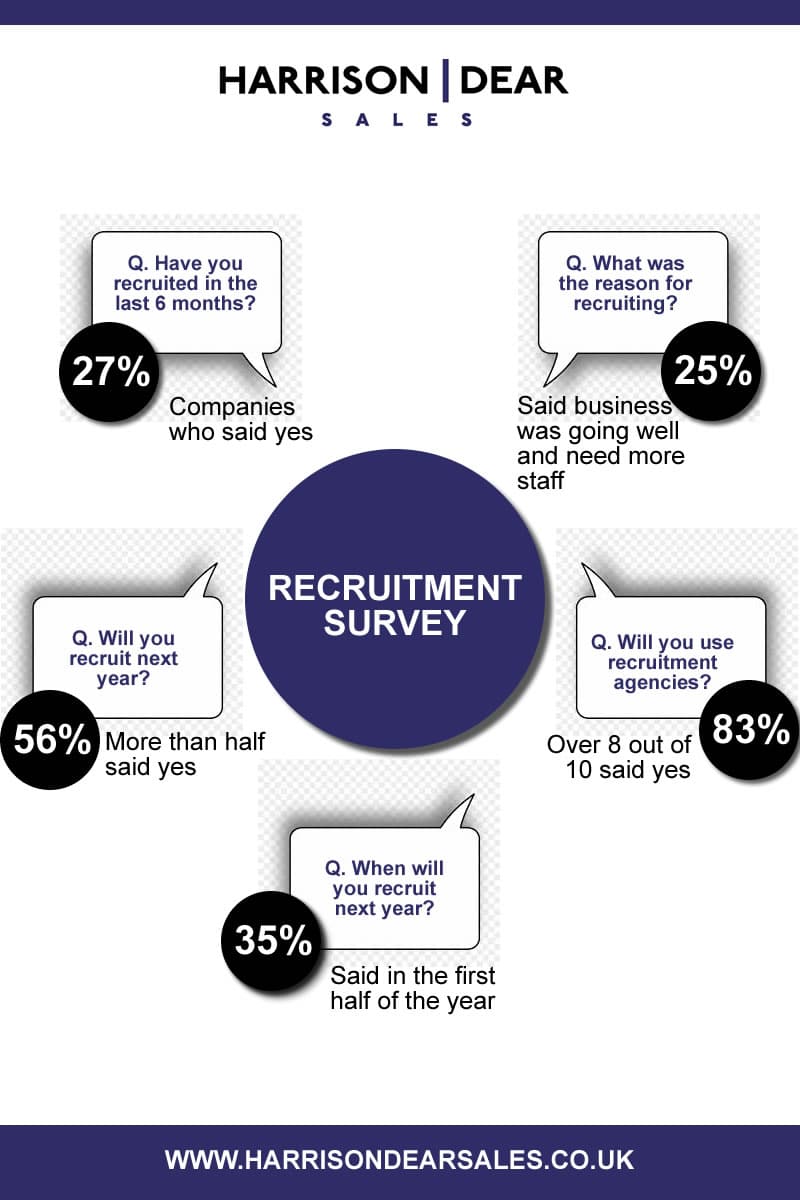 HARRISON | DEAR
SALES

Q. Have you recruited in the last 6 months?

27%

Companies who said yes

Q. What was the reason for recruiting?

25%

Said business was going well and need more staff

RECRUITMENT SURVEY

Q. Will you recruit next year?

56%

More than half said yes

Q. Will you use recruitment agencies?

83%

Over 8 out of 10 said yes

Q. When will you recruit next year?

35%

Said in the first half of the year

WWW.HARRISONDEARSALES.CO.UK